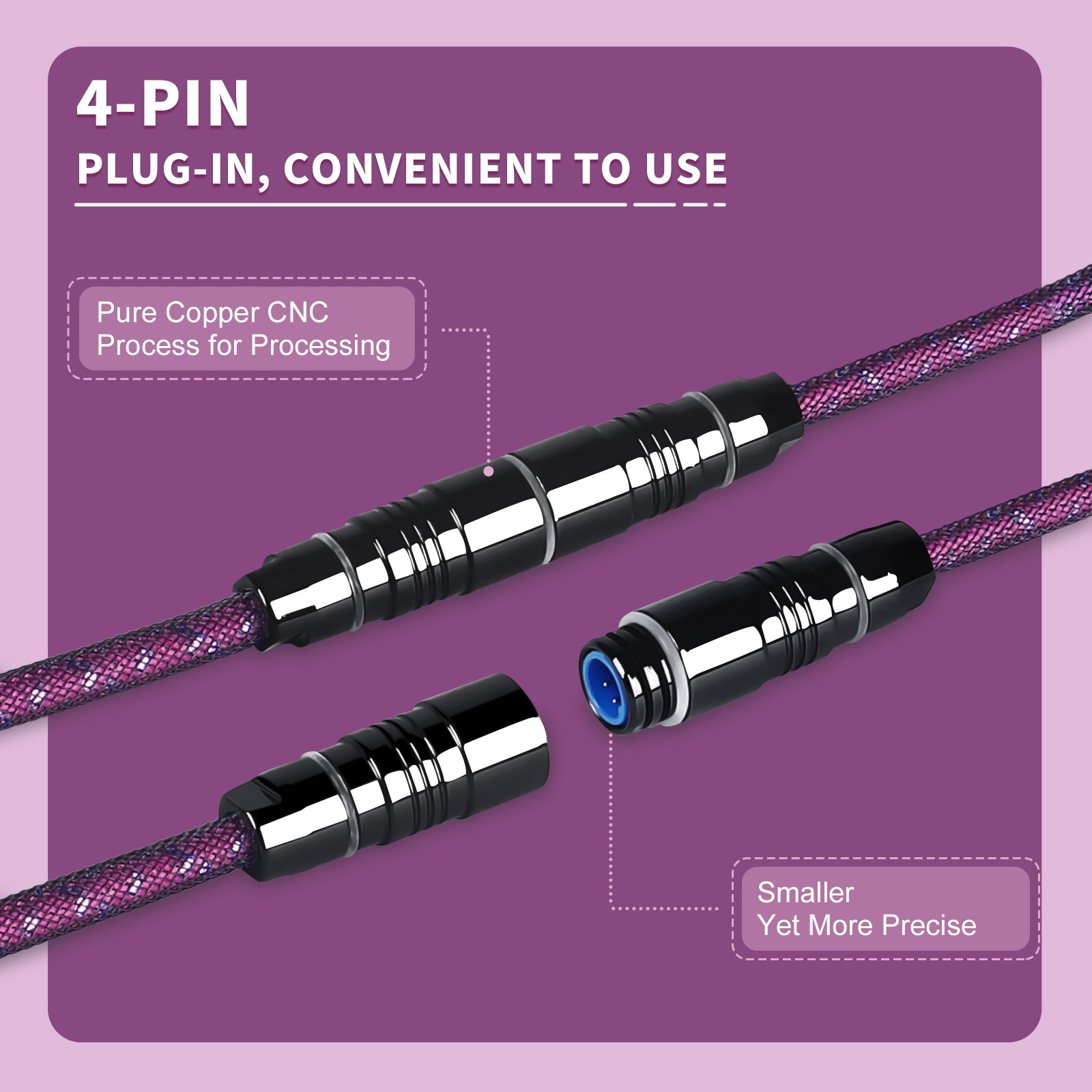 4-PIN

PLUG-IN, CONVENIENT TO USE

Pure Copper CNC Process for Processing

Smaller Yet More Precise