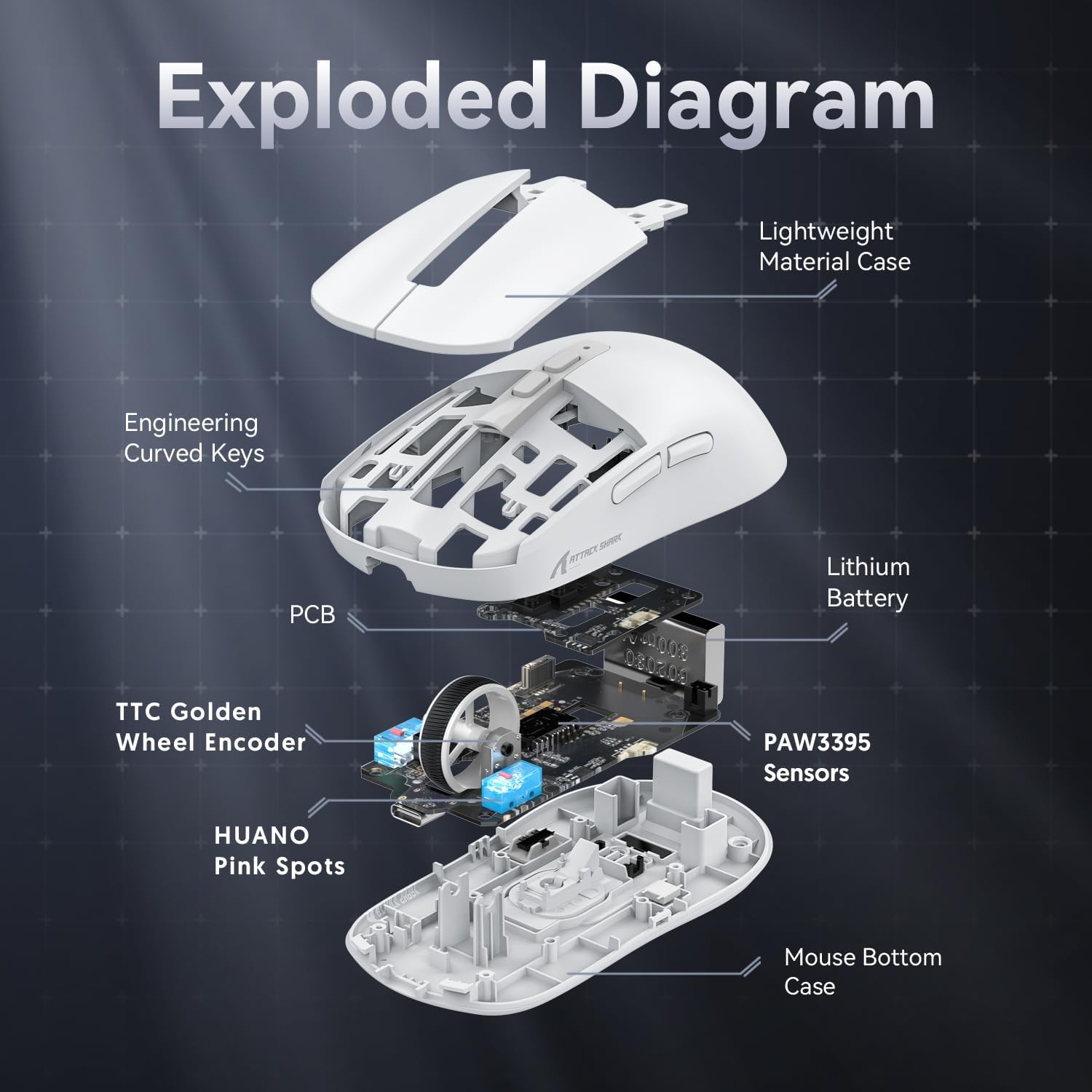 Exploded Diagram

Lightweight Material Case

Engineering Curved Keys

ATTACK SHARK

Lithium Battery

PCB

TTC Golden Wheel Encoder

PAW3395 Sensors

HUANO Pink Spots

Mouse Bottom Case